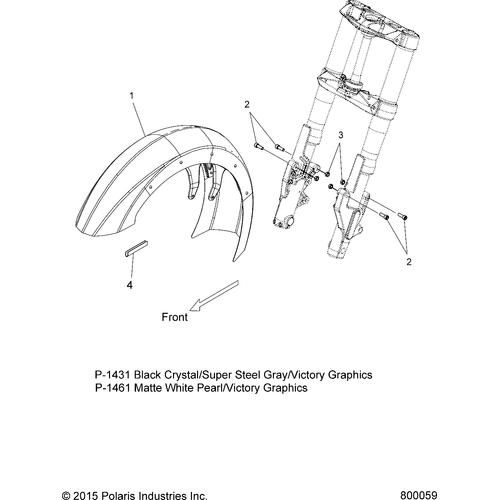 1

2

3

2

4

Front

P-1431 Black Crystal/Super Steel Gray/Victory Graphics
P-1461 Matte White Pearl/Victory Graphics

© 2015 Polaris Industries Inc.

800059