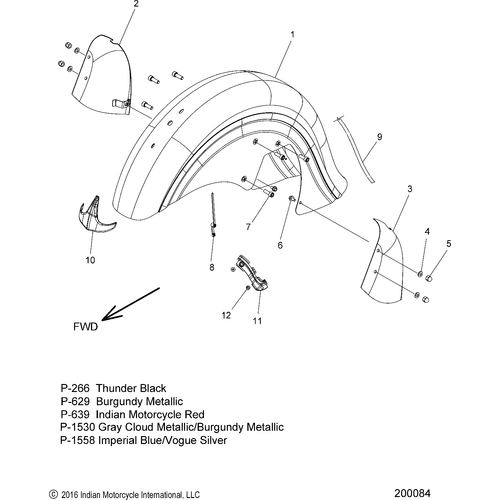 2
1
9
3
4
5
7
6
10
8
12
11
FWD

P-266 Thunder Black
P-629 Burgundy Metallic
P-639 Indian Motorcycle Red
P-1530 Gray Cloud Metallic/Burgundy Metallic
P-1558 Imperial Blue/Vogue Silver

© 2016 Indian Motorcycle International, LLC
200084