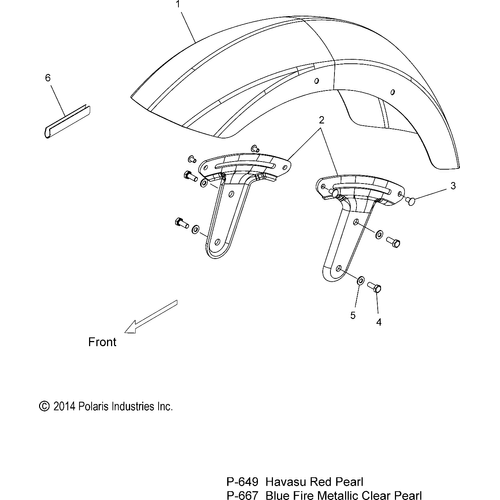 1

6

2

3

5

4

Front

© 2014 Polaris Industries Inc.

P-649 Havasu Red Pearl
P-667 Blue Fire Metallic Clear Pearl