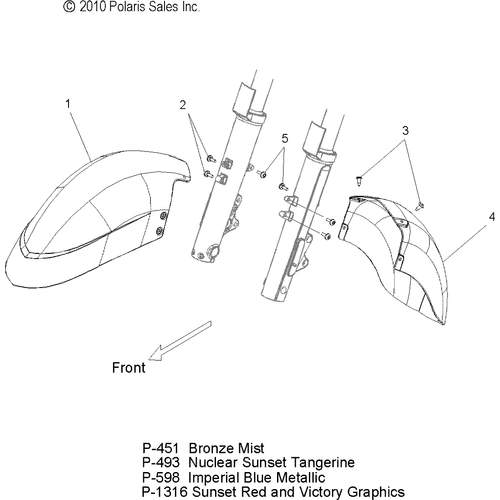 © 2010 Polaris Sales Inc.

1

2

5

3

4

Front

P-451 Bronze Mist
P-493 Nuclear Sunset Tangerine
P-598 Imperial Blue Metallic
P-1316 Sunset Red and Victory Graphics