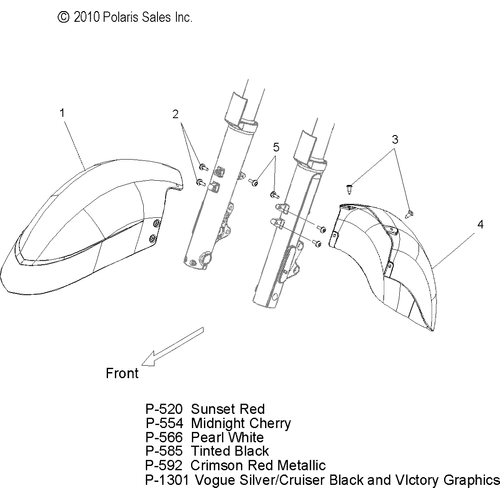 © 2010 Polaris Sales Inc.

1

2

5

3

4

Front

P-520 Sunset Red
P-554 Midnight Cherry
P-566 Pearl White
P-585 Tinted Black
P-592 Crimson Red Metallic
P-1301 Vogue Silver/Cruiser Black and VIctory Graphics