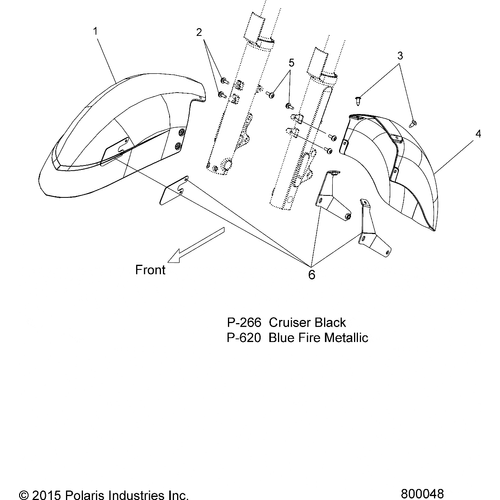 1

2

5

3

4

Front

6

P-266 Cruiser Black
P-620 Blue Fire Metallic

© 2015 Polaris Industries Inc.

800048