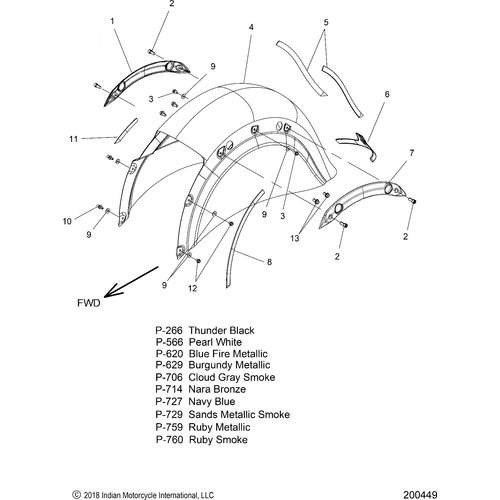 2
1
4
5
9
3
6
11
7
9
3
10
9
13
2
2
8
9
12
FWD

P-266 Thunder Black
P-566 Pearl White
P-620 Blue Fire Metallic
P-629 Burgundy Metallic
P-706 Cloud Gray Smoke
P-714 Nara Bronze
P-727 Navy Blue
P-729 Sands Metallic Smoke
P-759 Ruby Metallic
P-760 Ruby Smoke

© 2018 Indian Motorcycle International, LLC
200449