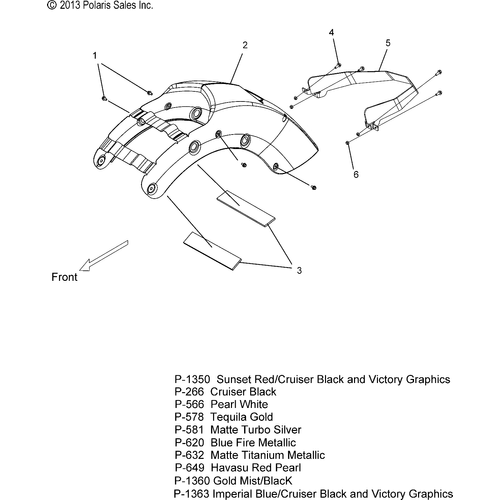 © 2013 Polaris Sales Inc.

1
2
4
5
6
3
Front

P-1350 Sunset Red/Cruiser Black and Victory Graphics
P-266 Cruiser Black
P-566 Pearl White
P-578 Tequila Gold
P-581 Matte Turbo Silver
P-620 Blue Fire Metallic
P-632 Matte Titanium Metallic
P-649 Havasu Red Pearl
P-1360 Gold Mist/BlacK
P-1363 Imperial Blue/Cruiser Black and Victory Graphics