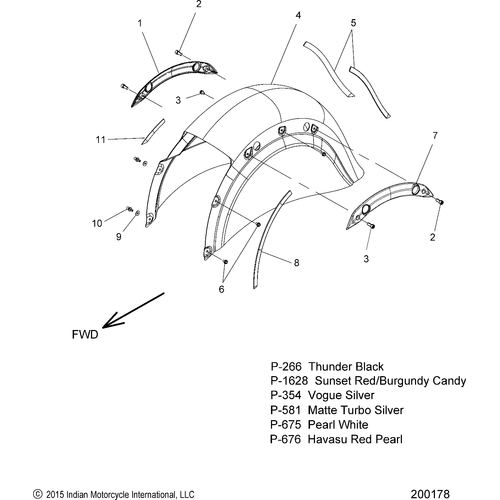 2
1
4
5
3
11
7
10
9
2
3
8
6
FWD

P-266 Thunder Black
P-1628 Sunset Red/Burgundy Candy
P-354 Vogue Silver
P-581 Matte Turbo Silver
P-675 Pearl White
P-676 Havasu Red Pearl

© 2015 Indian Motorcycle International, LLC

200178