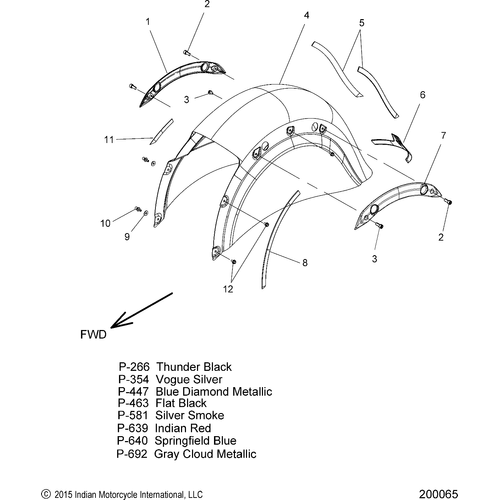 2
1
4
5
3
6
11
7
10
9
2
3
8
12

FWD

P-266 Thunder Black
P-354 Vogue Silver
P-447 Blue Diamond Metallic
P-463 Flat Black
P-581 Silver Smoke
P-639 Indian Red
P-640 Springfield Blue
P-692 Gray Cloud Metallic

© 2015 Indian Motorcycle International, LLC

200065