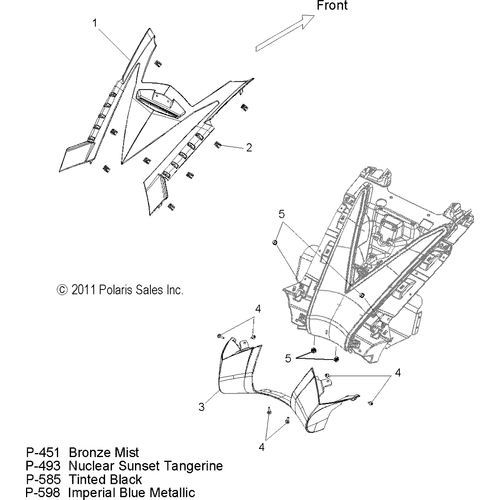 Front

1

2

5

© 2011 Polaris Sales Inc.

4

5

4

3

4

P-451 Bronze Mist
P-493 Nuclear Sunset Tangerine
P-585 Tinted Black
P-598 Imperial Blue Metallic