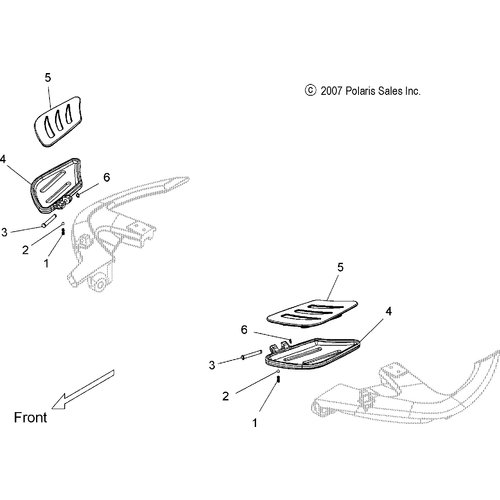 5

© 2007 Polaris Sales Inc.

4

6

3

2

1

5

4

6

3

2

1

Front