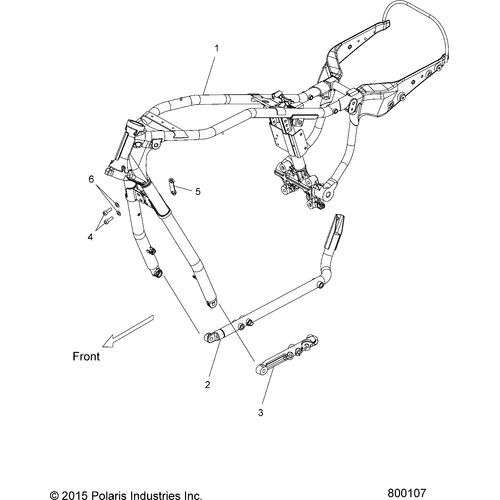 1

6

5

4

Front

2

3

© 2015 Polaris Industries Inc.

800107