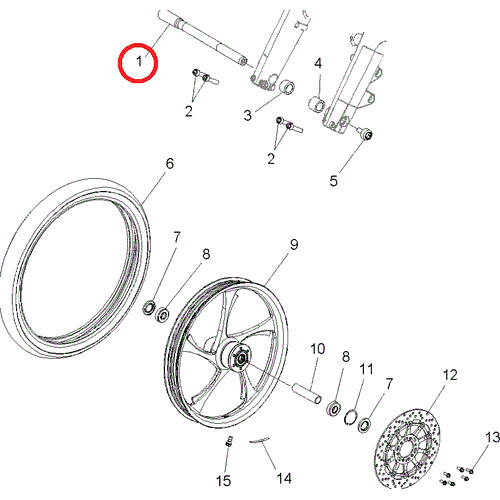 1
2
3
4
2
5
6
7
8
9
10
8
11
7
12
13
15
14