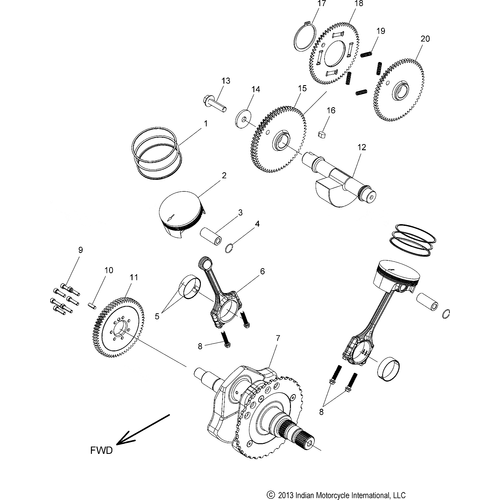 17
18
19
20
13
14
15
16
1
12
2
3
4
9
10
11
6
5
8
7
8
FWD
© 2013 Indian Motorcycle International, LLC