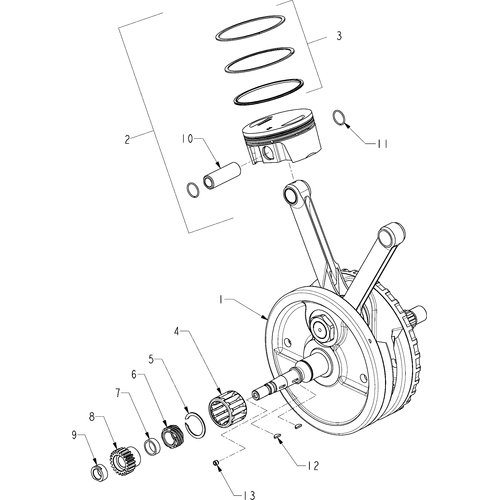 3
2
10
11
1
4
5
6
7
8
9
12
13