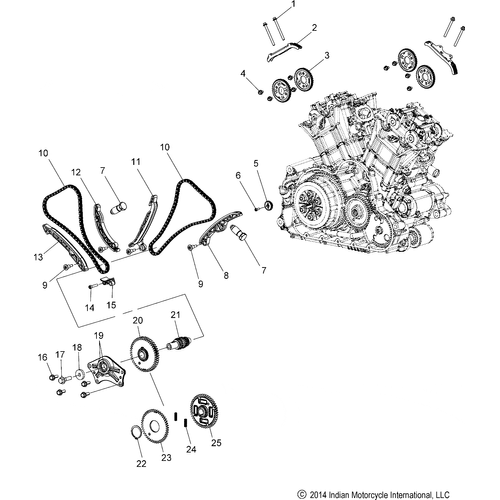 1
2
3
4
10
12
7
11
10
6
5
13
9
9
8
7
14
15
20
21
19
16
17
18
22
23
24
25
© 2014 Indian Motorcycle International, LLC