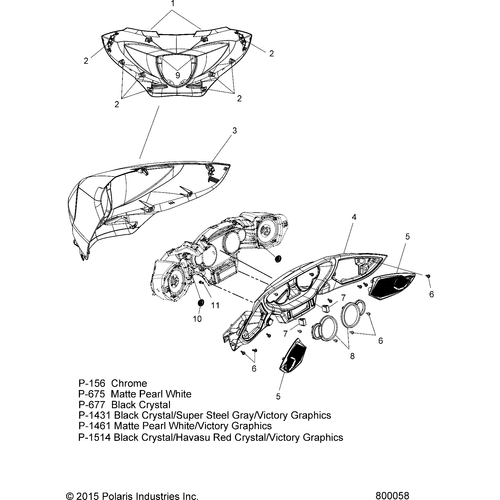 1

2

2

9

2

2

3

4

5

6

7

11

10

7

6

8

6

5

P-156 Chrome
P-675 Matte Pearl White
P-677 Black Crystal
P-1431 Black Crystal/Super Steel Gray/Victory Graphics
P-1461 Matte Pearl White/Victory Graphics
P-1514 Black Crystal/Havasu Red Crystal/Victory Graphics

© 2015 Polaris Industries Inc.

800058