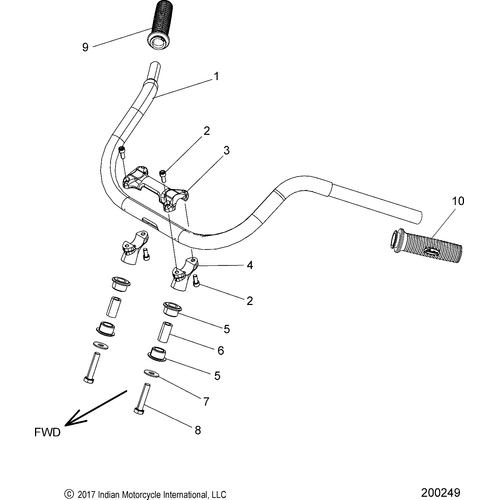 9
1
2
3
10
4
2
5
6
5
7
8
FWD
© 2017 Indian Motorcycle International, LLC
200249