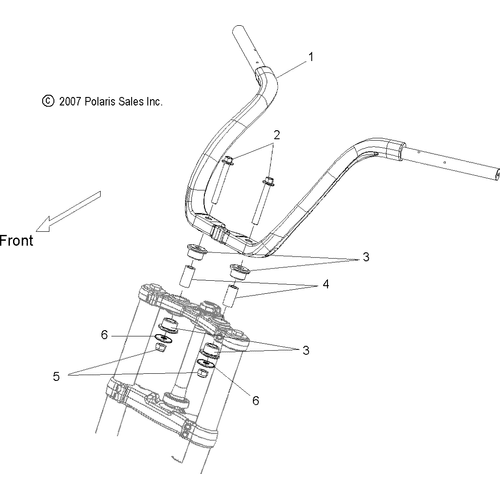 1

© 2007 Polaris Sales Inc.

2

Front

3

4

6

3

5

6