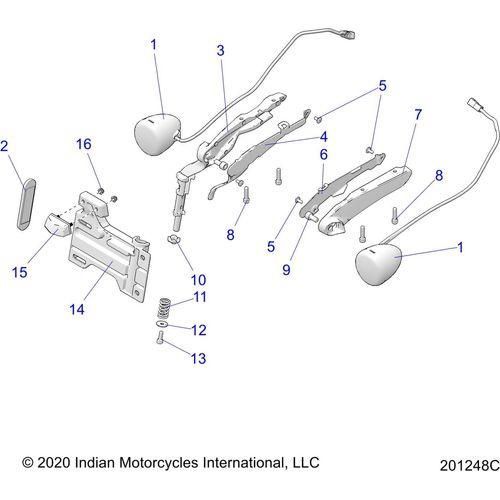 1
3
5
7
2
16
4
6
8
8
5
9
1
15
10
14
11
12
13

© 2020 Indian Motorcycles International, LLC

201248C