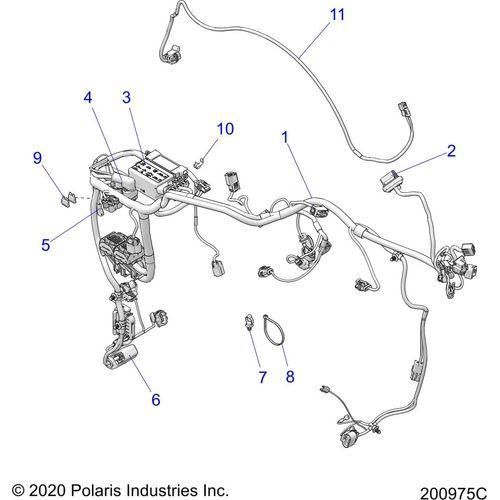 11

4 3

10

1

9

2

5

7 8

6

© 2020 Polaris Industries Inc.

200975C