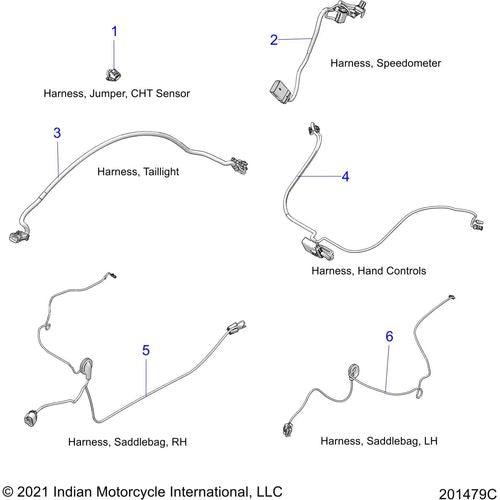 1

Harness, Jumper, CHT Sensor

2

Harness, Speedometer

3

Harness, Taillight

4

Harness, Hand Controls

5

Harness, Saddlebag, RH

6

Harness, Saddlebag, LH

© 2021 Indian Motorcycle International, LLC

201479C