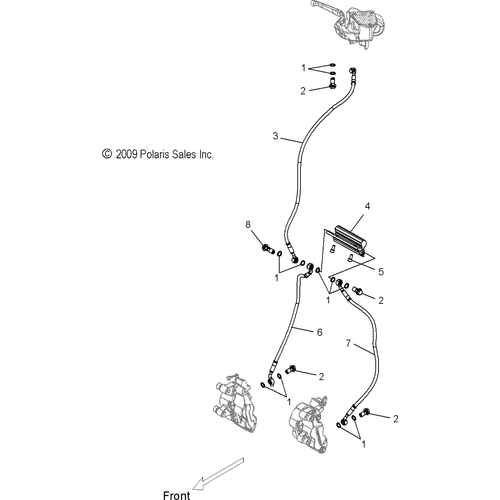 1
2
3
© 2009 Polaris Sales Inc.
4
8
5
1
1
2
6
7
2
1
2
1
Front