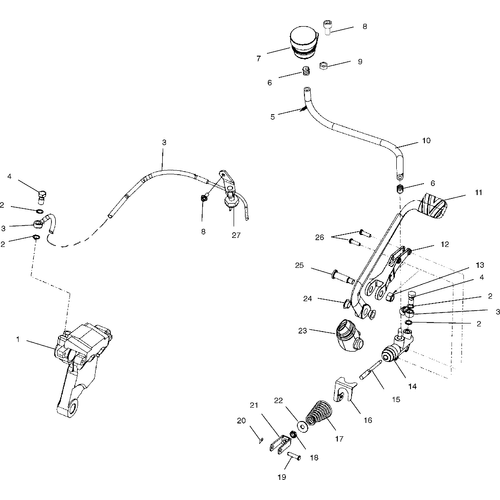 8
7
9
6
5
10
3
4
2
3
2
8
27
6
11
26
12
25
13
4
24
2
3
2
23
1
14
15
16
21
22
20
17
18
19