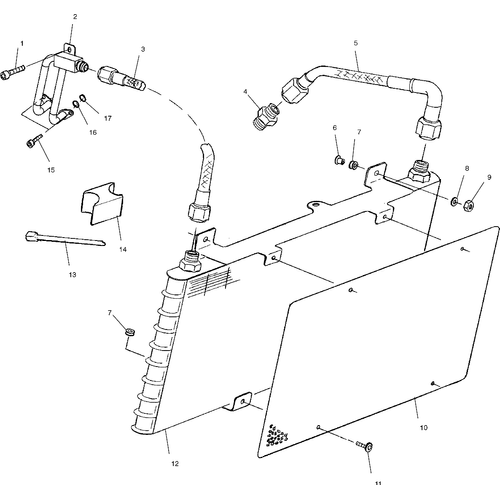 2
1
3
5
4
17
16
15
6
7
8
9
14
13
7
10
12
11