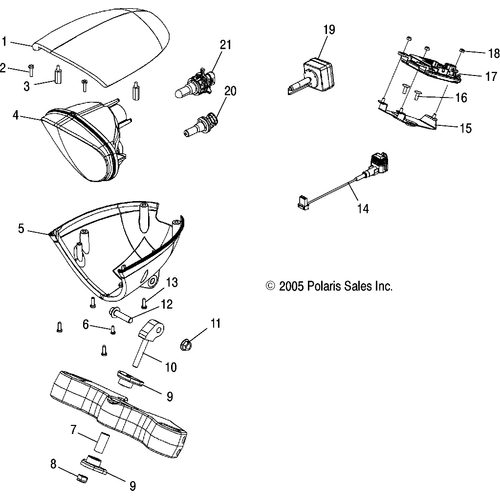 1
2
3
4
21
20
19
18
17
16
15
14
5
13
12
6
11
10
9
7
8
9
© 2005 Polaris Sales Inc.