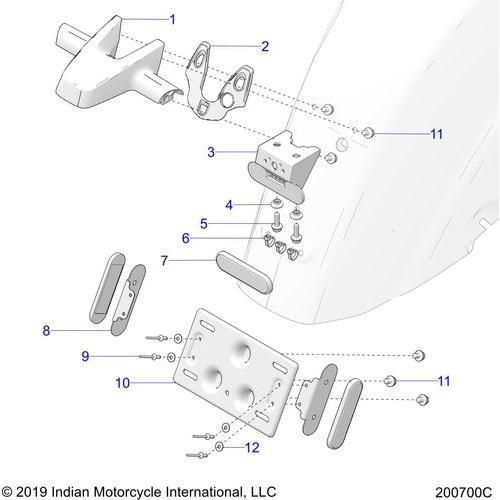 1
2
11
3
4
5
6
7
8
9
10
11
12

© 2019 Indian Motorcycle International, LLC
200700C