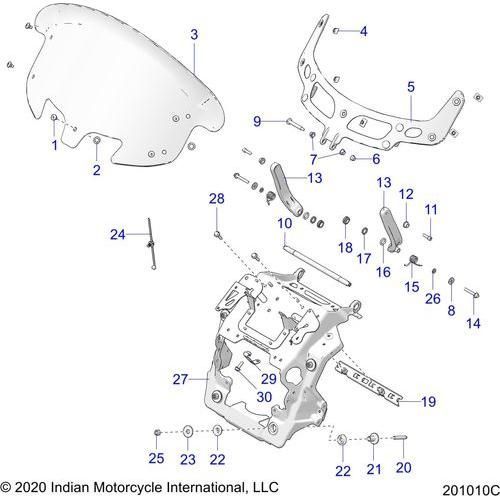 3
4
5
9
1
2
7
6
13
13
12
11
28
10
24
18
17
16
15
26
8
14
27
29
30
19
25
23
22
22
21
20
© 2020 Indian Motorcycle International, LLC
201010C