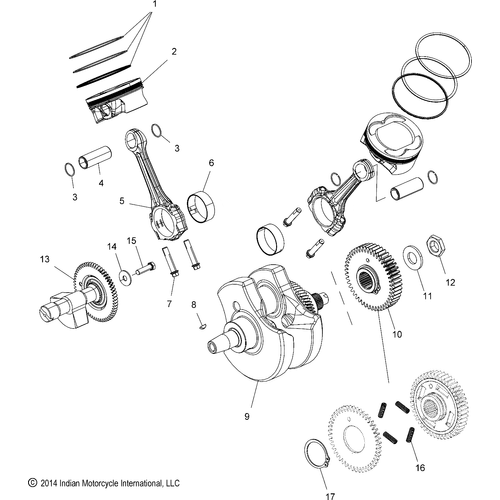 1
2
3
3
4
5
6
13
14
15
7
8
9
10
11
12
16
17
© 2014 Indian Motorcycle International, LLC