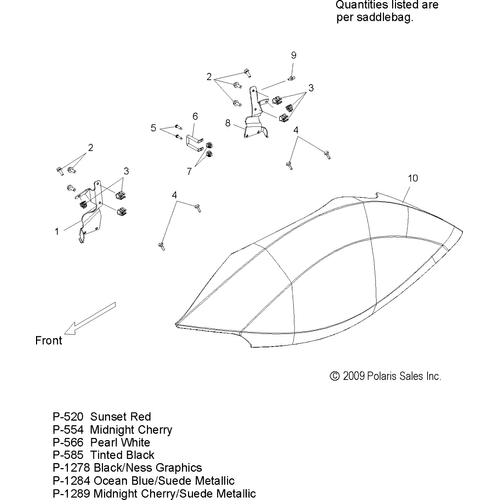 Quantities listed are per saddlebag.

9

2

3

6

5

8

4

2

7

3

10

4

1

Front

© 2009 Polaris Sales Inc.

P-520 Sunset Red
P-554 Midnight Cherry
P-566 Pearl White
P-585 Tinted Black
P-1278 Black/Ness Graphics
P-1284 Ocean Blue/Suede Metallic
P-1289 Midnight Cherry/Suede Metallic