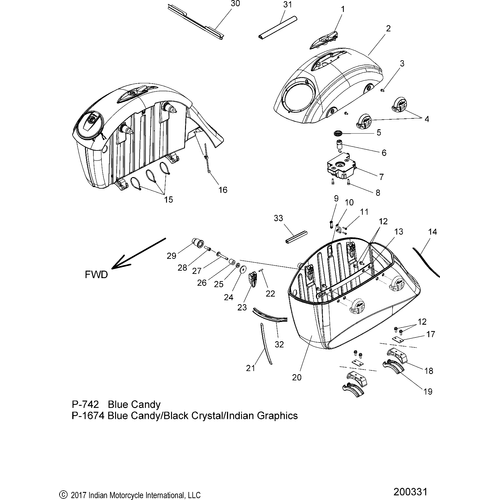 30
31
1
2
3
4
5
6
7
8
15
16
9
10
11
12
13
14
33
29
28
27
26
25
24
23
22
FWD
32
21
20
12
17
18
19

P-742 Blue Candy
P-1674 Blue Candy/Black Crystal/Indian Graphics

© 2017 Indian Motorcycle International, LLC
200331