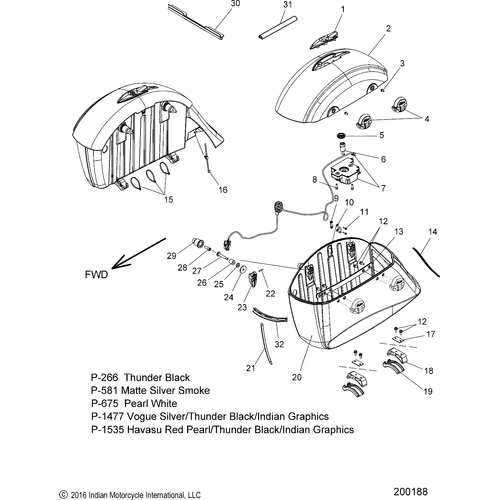 30
31
1
2
3
4
5
6
7
8
9
10
11
12
13
14
15
16
29
28
27
26
25
24
23
22
FWD
32
21
20
12
17
18
19

P-266 Thunder Black
P-581 Matte Silver Smoke
P-675 Pearl White
P-1477 Vogue Silver/Thunder Black/Indian Graphics
P-1535 Havasu Red Pearl/Thunder Black/Indian Graphics

© 2016 Indian Motorcycle International, LLC
200188