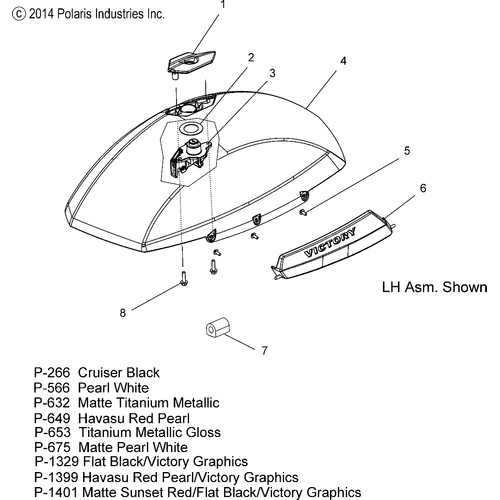 © 2014 Polaris Industries Inc.

1
2
3
4
5
6
VICTORY
LH Asm. Shown
8
7

P-266 Cruiser Black
P-566 Pearl White
P-632 Matte Titanium Metallic
P-649 Havasu Red Pearl
P-653 Titanium Metallic Gloss
P-675 Matte Pearl White
P-1329 Flat Black/Victory Graphics
P-1399 Havasu Red Pearl/Victory Graphics
P-1401 Matte Sunset Red/Flat Black/Victory Graphics