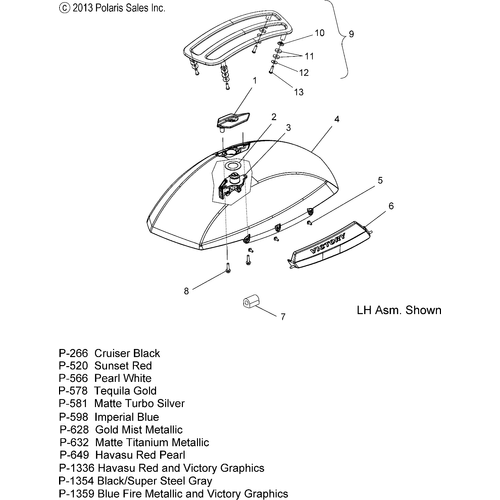 © 2013 Polaris Sales Inc.

10
9
11
12
13
1
2
3
4
5
6
VICTORY
8
7

LH Asm. Shown

P-266 Cruiser Black
P-520 Sunset Red
P-566 Pearl White
P-578 Tequila Gold
P-581 Matte Turbo Silver
P-598 Imperial Blue
P-628 Gold Mist Metallic
P-632 Matte Titanium Metallic
P-649 Havasu Red Pearl
P-1336 Havasu Red and Victory Graphics
P-1354 Black/Super Steel Gray
P-1359 Blue Fire Metallic and Victory Graphics