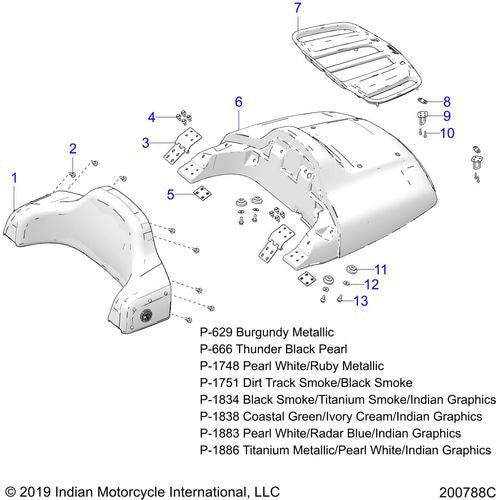 7
6
8
9
10
4
3
2
1
5
11
12
13

P-629 Burgundy Metallic
P-666 Thunder Black Pearl
P-1748 Pearl White/Ruby Metallic
P-1751 Dirt Track Smoke/Black Smoke
P-1834 Black Smoke/Titanium Smoke/Indian Graphics
P-1838 Coastal Green/Ivory Cream/Indian Graphics
P-1883 Pearl White/Radar Blue/Indian Graphics
P-1886 Titanium Metallic/Pearl White/Indian Graphics

© 2019 Indian Motorcycle International, LLC

200788C