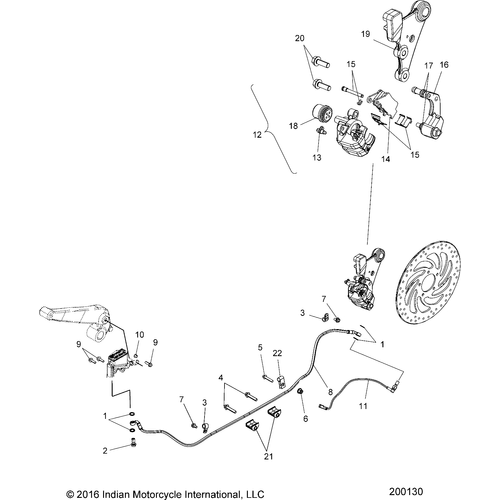 20
19
15
17
16
12
18
13
14
15
7
3
1
10
9
9
5
22
4
8
11
7
3
6
1
2
21
© 2016 Indian Motorcycle International, LLC
200130