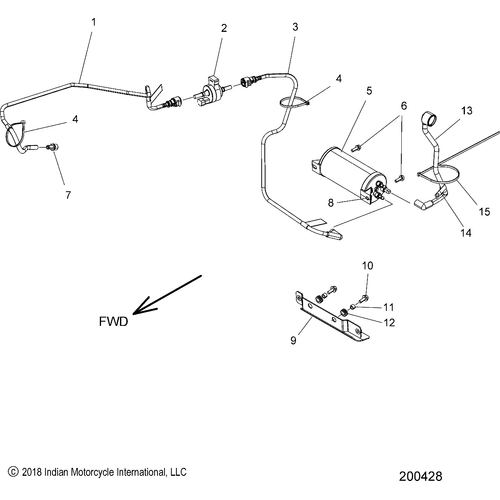 1
2
3
4
4
5
6
13
7
8
15
14
10
11
12
9
FWD

© 2018 Indian Motorcycle International, LLC

200428