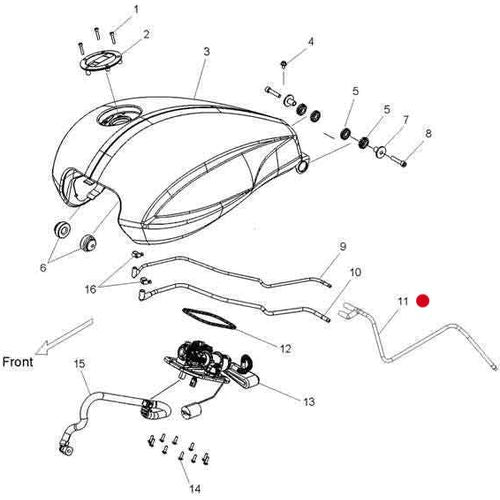 1
2
3
4
5
5
7
8
6
9
10
16
11
12
Front
15
13
14