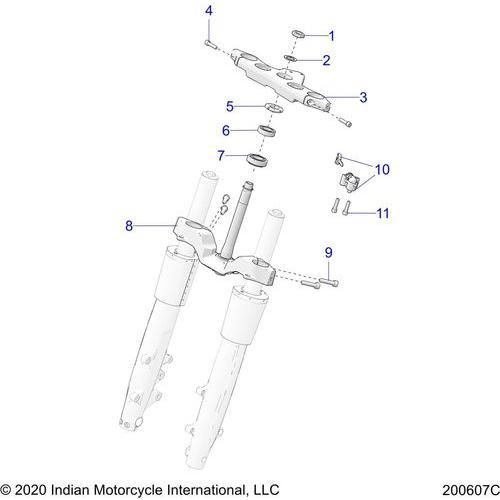 4
1
2
3
5
6
7
10
11
8
9
© 2020 Indian Motorcycle International, LLC
200607C