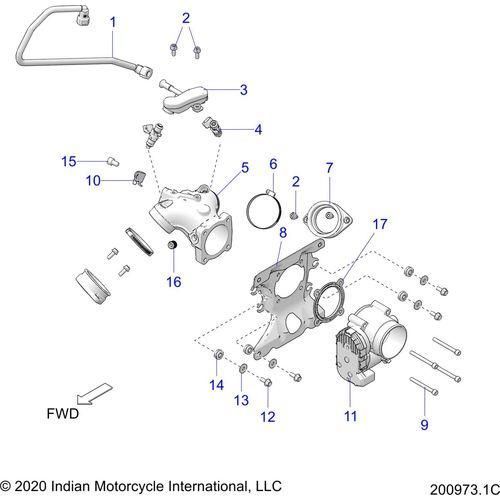 1
2
3
4
15
10
5
6
2
7
17
8
16
14
13
12
11
9
FWD

© 2020 Indian Motorcycle International, LLC
200973.1C