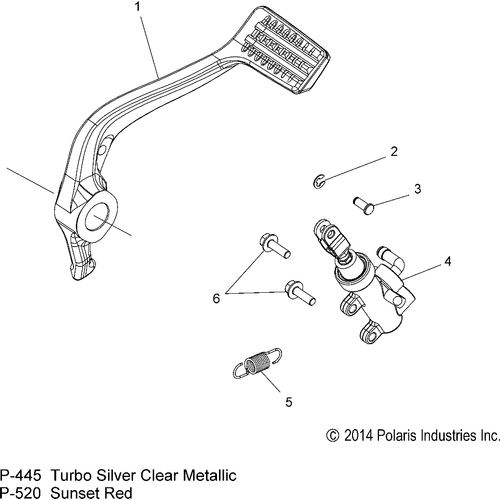 1
2
3
4
6
5
© 2014 Polaris Industries Inc.

P-445 Turbo Silver Clear Metallic
P-520 Sunset Red