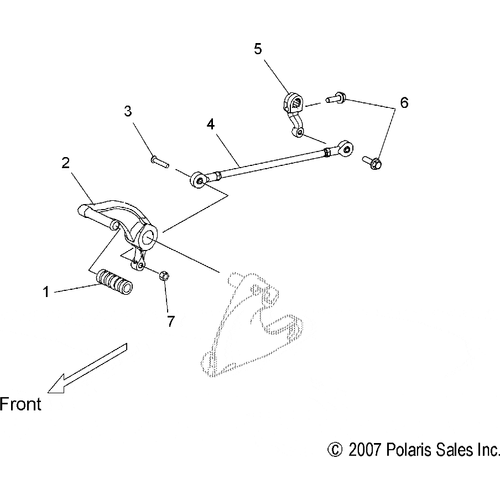 5

6

3

4

2

1

7

Front

© 2007 Polaris Sales Inc.