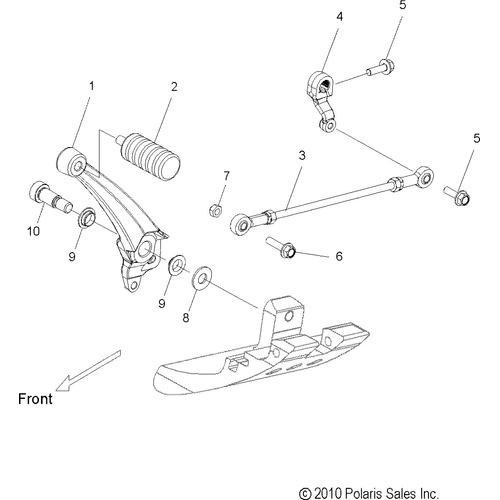 5

4

1

2

5

3

7

10

9

6

9

8

Front

© 2010 Polaris Sales Inc.