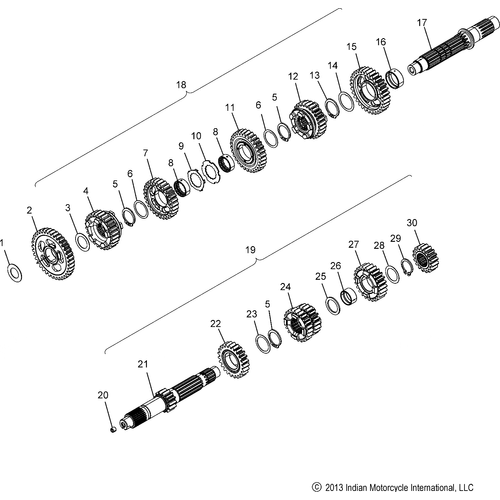 18
17
16
15
14
13
12
5
6
11
8
10
9
8
7
6
5
4
3
2
1
19
30
29
28
27
26
25
24
5
23
22
21
20

© 2013 Indian Motorcycle International, LLC