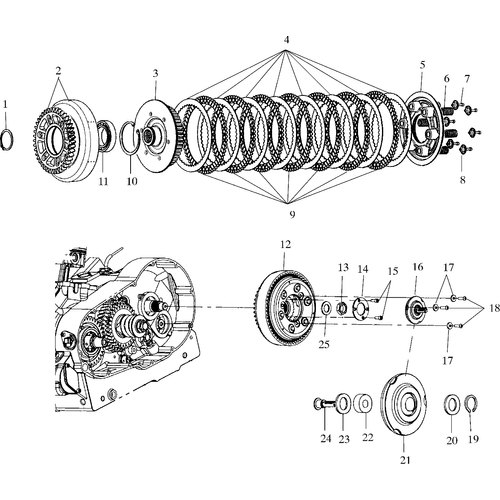 4
2
3
5
6
7
1
11
10
8
9
12
13
14
15
16
17
18
25
17
24
23
22
21
20
19