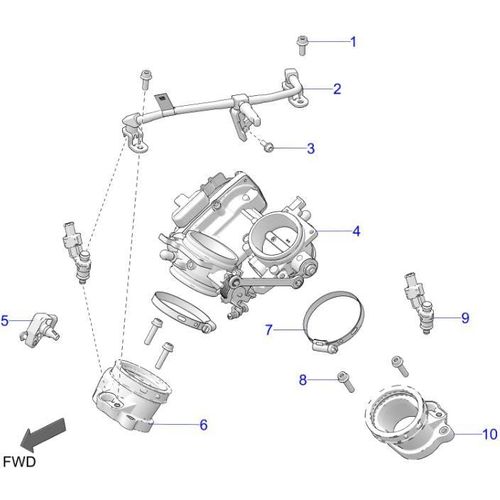 1
2
3
4
5
9
7
8
6
10
FWD