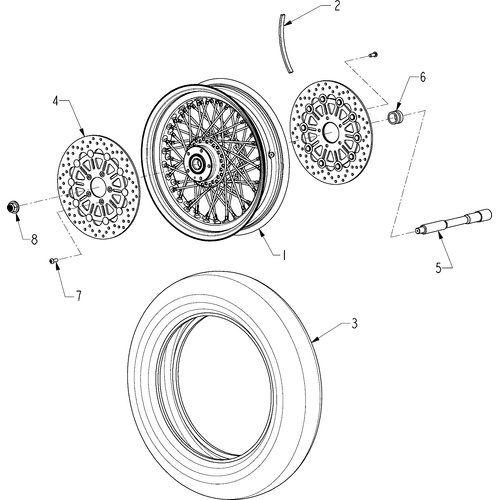 2
6
4
8
1
5
7
3