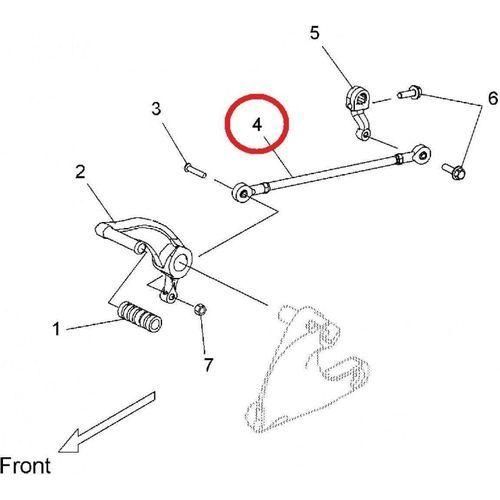 5
6
3
4
2
1
7
Front