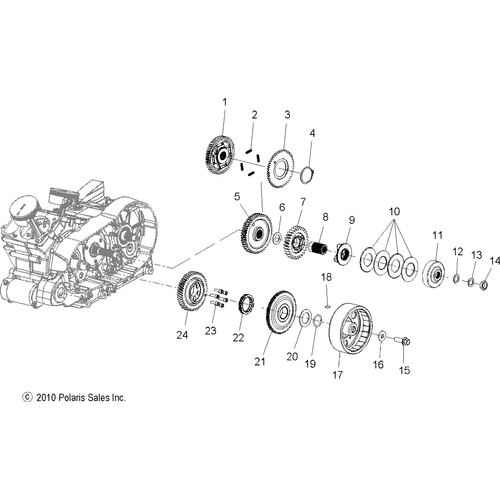 1
2
3
4
5
6
7
8
9
10
11
12
13
14
18
24
23
22
21
20
19
17
16
15

© 2010 Polaris Sales Inc.